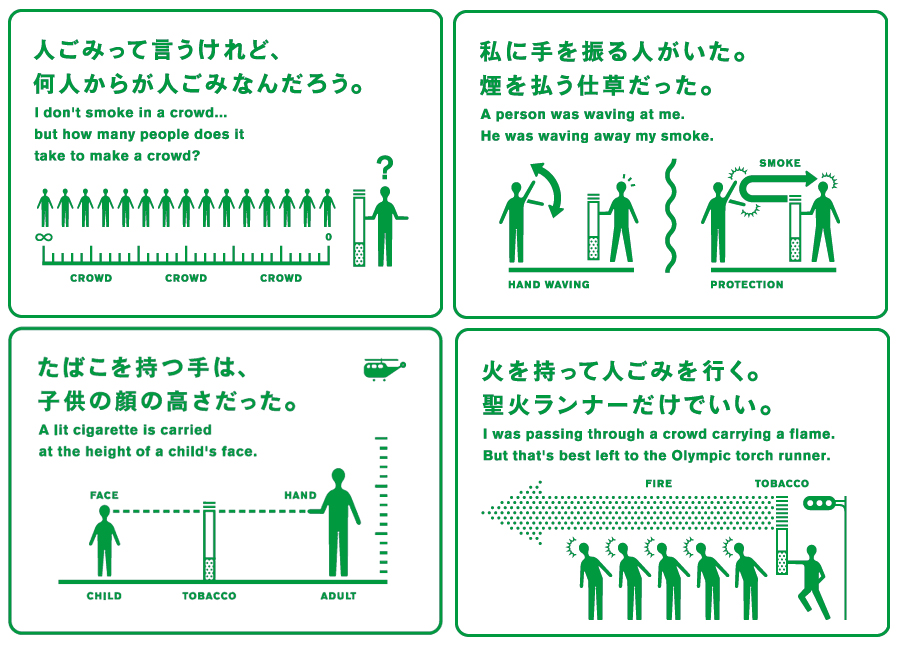 人ごみって言うけれど、
何人からが人ごみなんだろう。
I don't smoke in a crowd...
but how many people does it
take to make a crowd?

?

∞
0
CROWD
CROWD
CROWD

私に手を振る人がいた。
煙を払う仕草だった。
A person was waving at me.
He was waving away my smoke.

SMOKE
HAND WAVING
PROTECTION

たばこを持つ手は、
子供の顔の高さだった。
A lit cigarette is carried
at the height of a child's face.

FACE
HAND
CHILD
TOBACCO
ADULT

火を持って人ごみを行く。
聖火ランナーだけでいい。
I was passing through a crowd carrying a flame.
But that's best left to the Olympic torch runner.

FIRE
TOBACCO