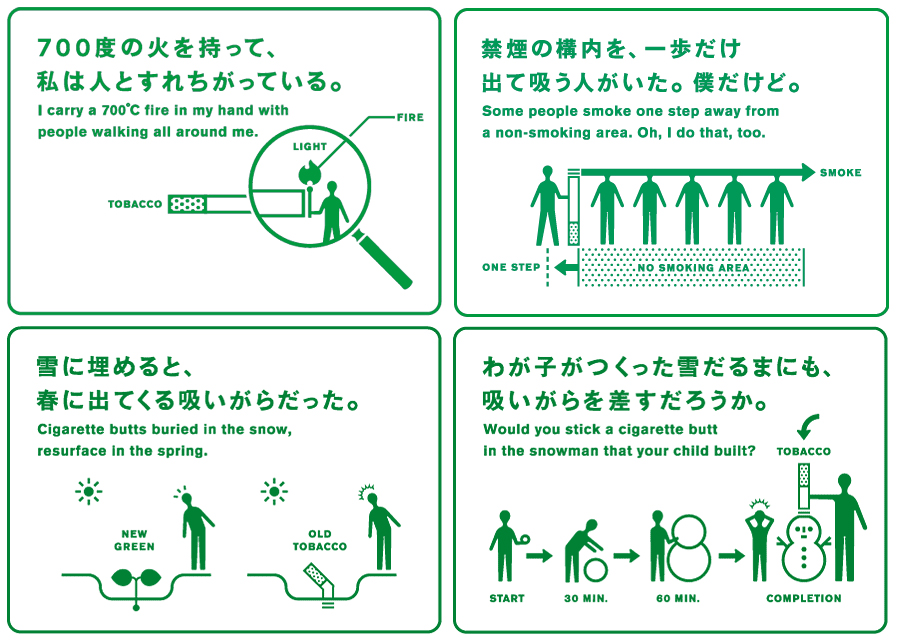 700度の火を持って、
私は人とすれちがっている。
I carry a 700℃ fire in my hand with people walking all around me.

FIRE
LIGHT
TOBACCO

禁煙の構内を、一歩だけ
出て吸う人がいた。僕だけど。
Some people smoke one step away from a non-smoking area. Oh, I do that, too.

SMOKE
ONE STEP
NO SMOKING AREA

雪に埋めると、
春に出てくる吸いがらだった。
Cigarette butts buried in the snow, resurface in the spring.

NEW GREEN
OLD TOBACCO

わが子がつくった雪だるまにも、
吸いがらを差すだろうか。
Would you stick a cigarette butt in the snowman that your child built?

TOBACCO
START
30 MIN.
60 MIN.
COMPLETION