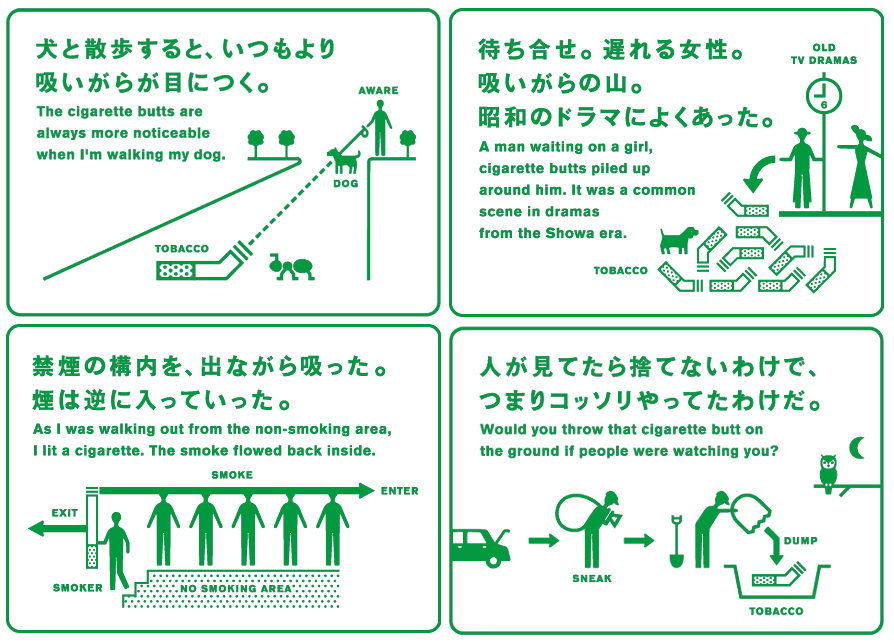 犬と散歩すると、いつもより吸いがらが目につく。

The cigarette butts are always more noticeable when I'm walking my dog.

AWARE

DOG

TOBACCO

待ち合せ。遅れる女性。吸いがらの山。昭和のドラマによくあった。

A man waiting on a girl, cigarette butts piled up around him. It was a common scene in dramas from the Showa era.

OLD TV DRAMAS

6

TOBACCO

禁煙の構内を、出ながら吸った。煙は逆に入っていった。

As I was walking out from the non-smoking area, I lit a cigarette. The smoke flowed back inside.

SMOKE

ENTER

EXIT

SMOKER

NO SMOKING AREA

人が見てたら捨てないわけで、つまりコッソリやってたわけだ。

Would you throw that cigarette butt on the ground if people were watching you?

SNEAK

DUMP

TOBACCO