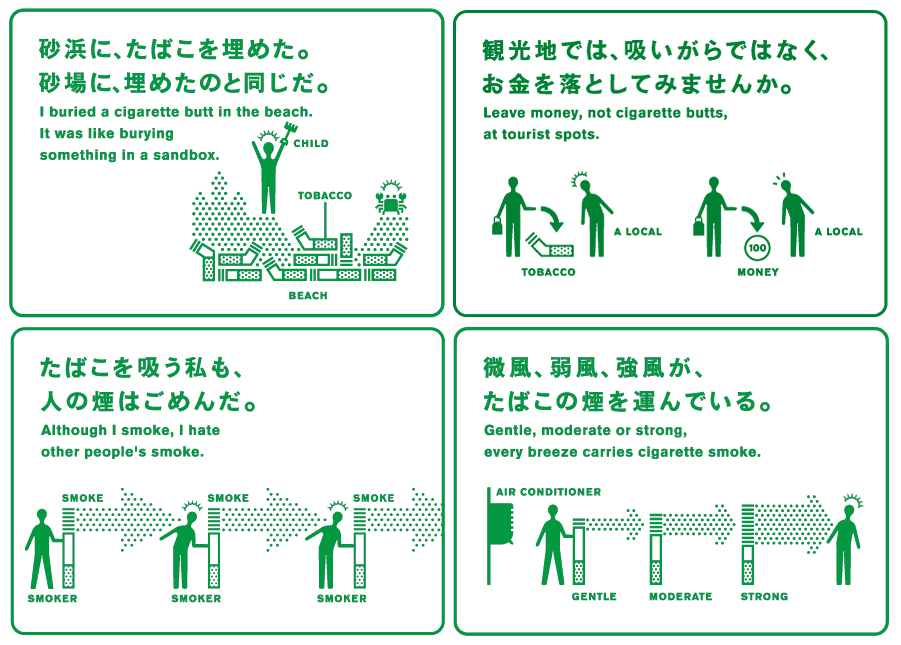 砂浜に、たばこを埋めた。
砂場に、埋めたのと同じだ。

I buried a cigarette butt in the beach.
It was like burying something in a sandbox.

CHILD
TOBACCO
BEACH

観光地では、吸いがらではなく、
お金を落としてみませんか。

Leave money, not cigarette butts, at tourist spots.

A LOCAL
TOBACCO
100
A LOCAL
MONEY

たばこを吸う私も、
人の煙はごめんだ。

Although I smoke, I hate other people's smoke.

SMOKE
SMOKE
SMOKE
SMOKER
SMOKER
SMOKER

微風、弱風、強風が、
たばこの煙を運んでいる。

Gentle, moderate or strong, every breeze carries cigarette smoke.

AIR CONDITIONER
GENTLE
MODERATE
STRONG