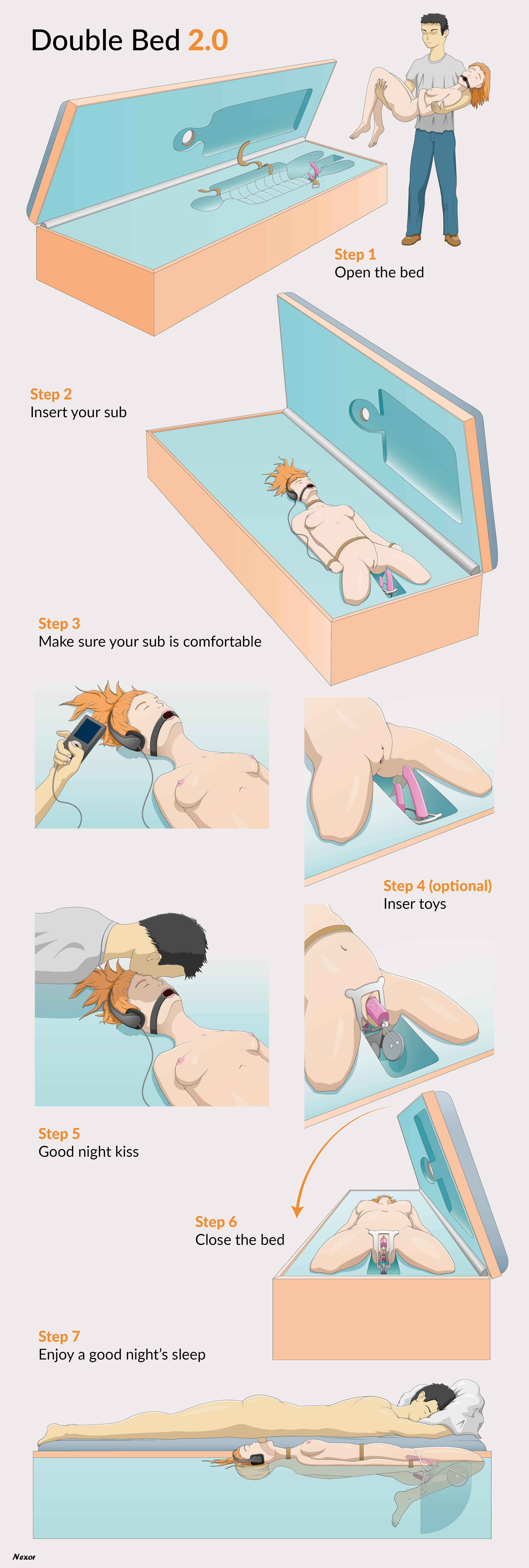 Double Bed 2.0

Step 1
Open the bed

Step 2
Insert your sub

Step 3
Make sure your sub is comfortable

Step 4 (optional)
Inser toys

Step 5
Good night kiss

Step 6
Close the bed

Step 7
Enjoy a good night's sleep

Nexor