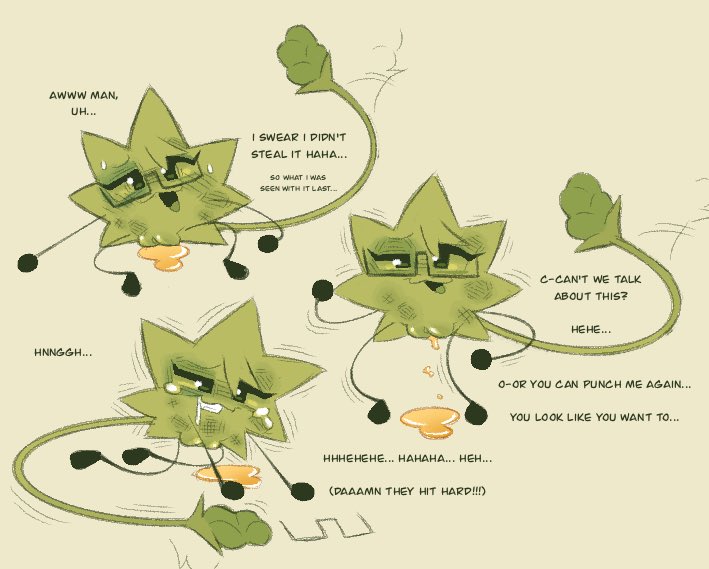 AWWW MAN, UH...

I SWEAR I DIDN'T STEAL IT HAHA...

SO WHAT I WAS SEEN WITH IT LAST...

C-CAN'T WE TALK ABOUT THIS?

HEHE...

O-OR YOU CAN PUNCH ME AGAIN...

YOU LOOK LIKE YOU WANT TO...

HNNGGH...

HHHEHEHE... HAHAHA... HEH...

(DAAAMN THEY HIT HARD!!!)